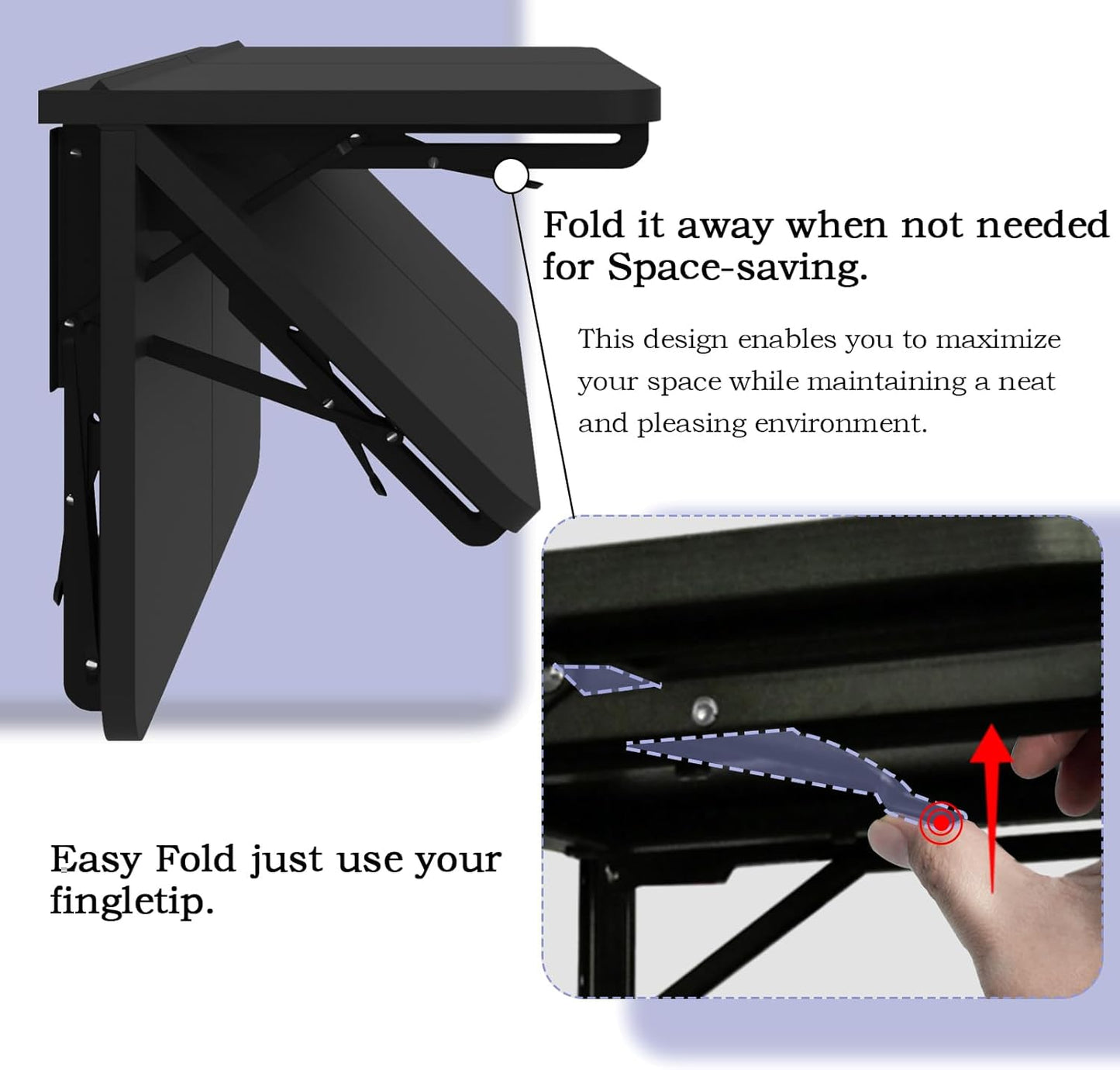 Fold it away when not needed for Space-saving.

This design enables you to maximize your space while maintaining a neat and pleasing environment.

Easy Fold just use your fingletip.